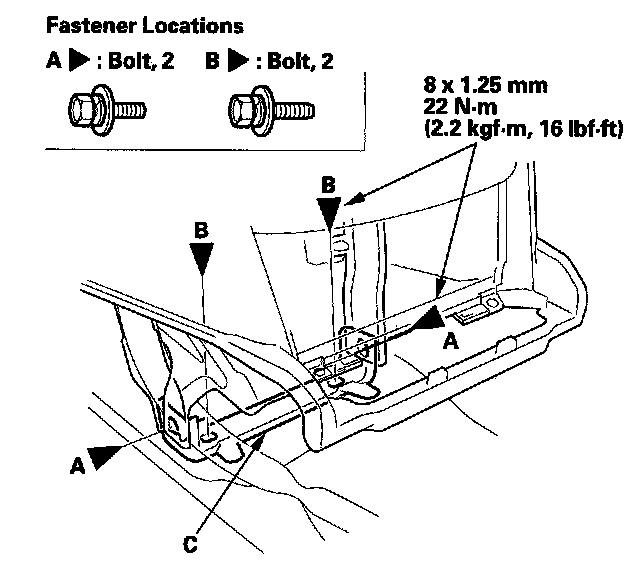 Fastener Locations

A ▶ : Bolt, 2   B ▶ : Bolt, 2

8 x 1.25 mm
22 N·m
(2.2 kgf·m, 16 lbf·ft)

B

B

A

A

C