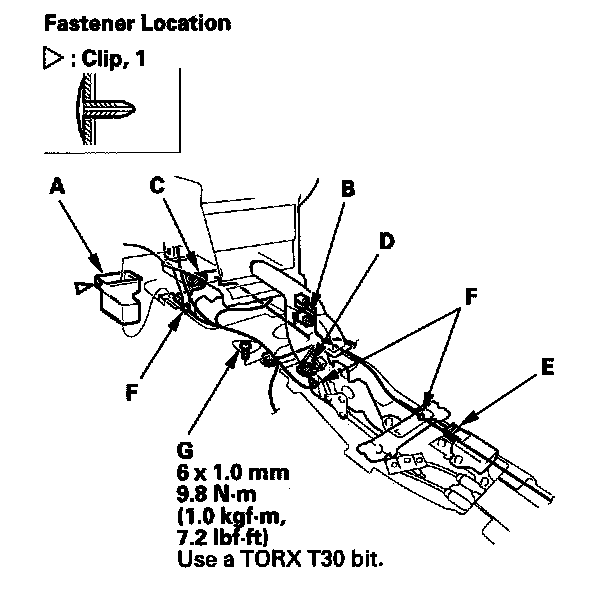 Fastener Location

▷ : Clip, 1

A
C
B
D
F
E
F

G
6 x 1.0 mm
9.8 N·m
(1.0 kgf·m,
7.2 lbf·ft)
Use a TORX T30 bit.