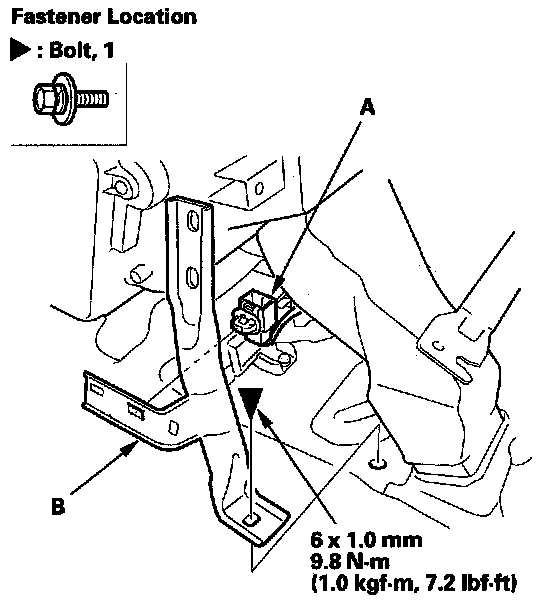 Fastener Location

▶ : Bolt, 1

A

B

6 x 1.0 mm
9.8 N·m
(1.0 kgf·m, 7.2 lbf·ft)