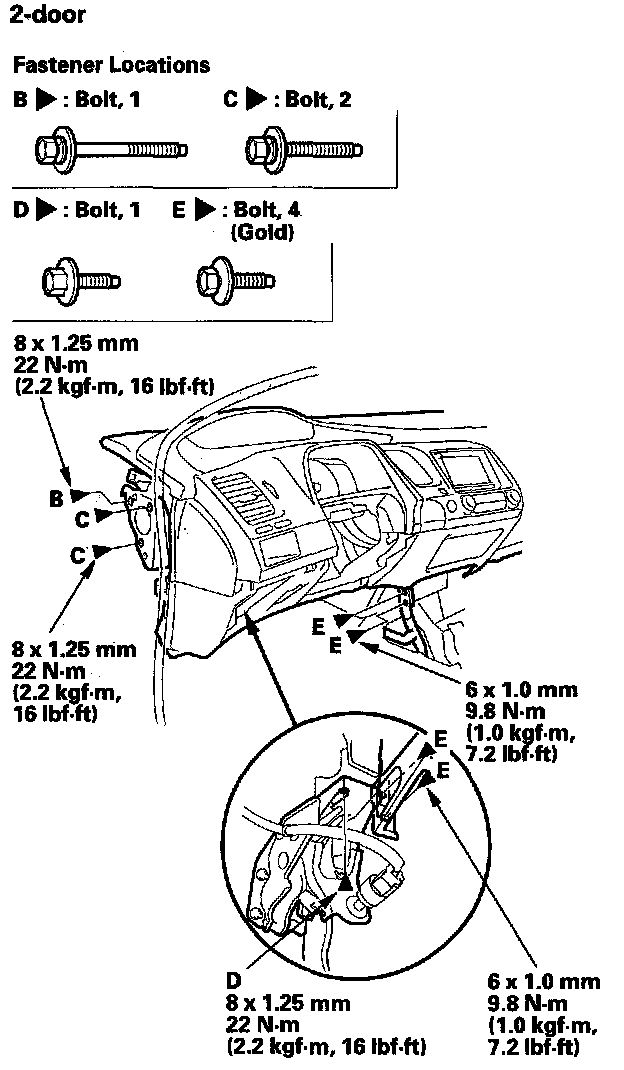 2-door

Fastener Locations

B ▶ : Bolt, 1

C ▶ : Bolt, 2

D ▶ : Bolt, 1

E ▶ : Bolt, 4 (Gold)

8 x 1.25 mm
22 N·m
(2.2 kgf·m, 16 lbf·ft)

B

C

C

8 x 1.25 mm
22 N·m
(2.2 kgf·m,
16 lbf·ft)

E

E

6 x 1.0 mm
9.8 N·m
(1.0 kgf·m,
7.2 lbf·ft)

E

E

D
8 x 1.25 mm
22 N·m
(2.2 kgf·m, 16 lbf·ft)

6 x 1.0 mm
9.8 N·m
(1.0 kgf·m,
7.2 lbf·ft)