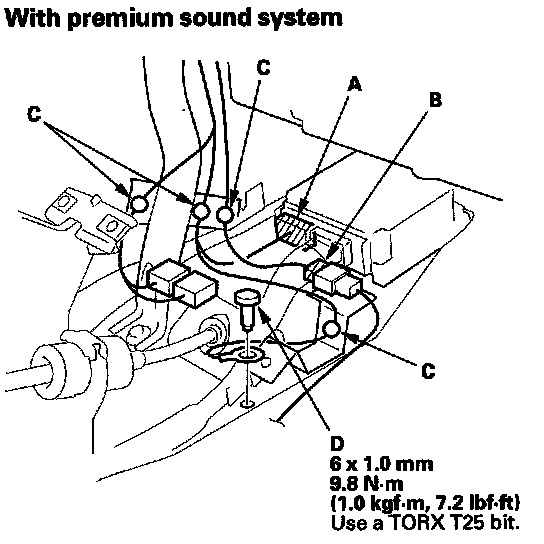 With premium sound system

C

C

A

B

C

D
6 x 1.0 mm
9.8 N·m
(1.0 kgf·m, 7.2 lbf·ft)
Use a TORX T25 bit.