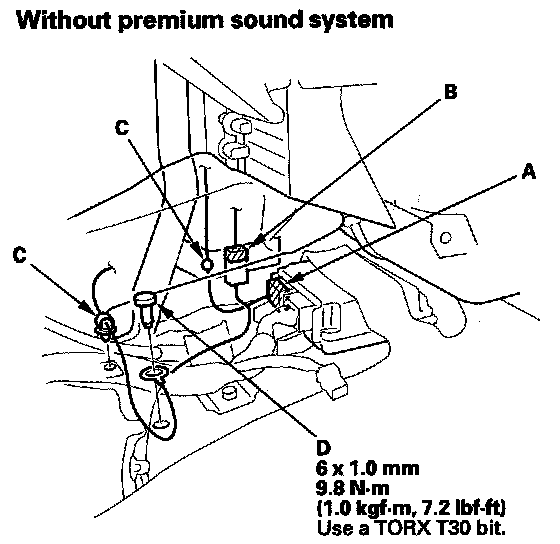 Without premium sound system

B

C

A

C

D
6 x 1.0 mm
9.8 N·m
(1.0 kgf·m, 7.2 lbf·ft)
Use a TORX T30 bit.