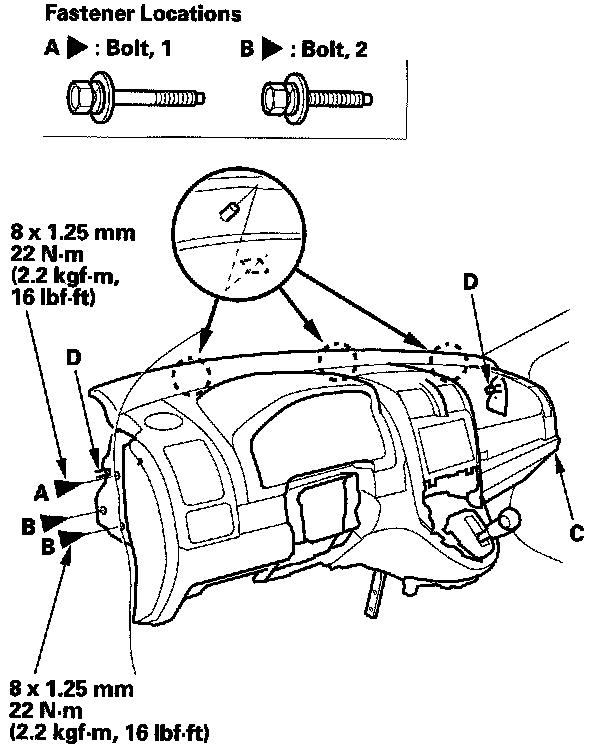 Fastener Locations

A ▶ : Bolt, 1

B ▶ : Bolt, 2

8 x 1.25 mm
22 N·m
(2.2 kgf·m,
16 lbf·ft)

D

D

A

B

B

C

8 x 1.25 mm
22 N·m
(2.2 kgf·m, 16 lbf·ft)