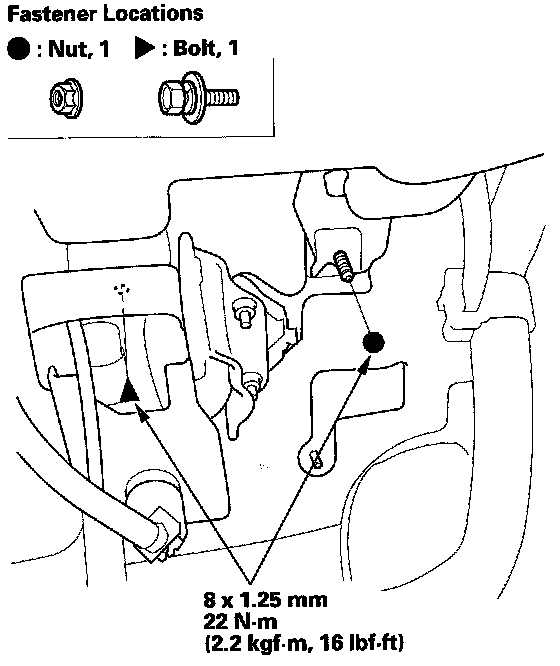 Fastener Locations

● : Nut, 1 ▶ : Bolt, 1

8 x 1.25 mm
22 N·m
(2.2 kgf·m, 16 lbf·ft)