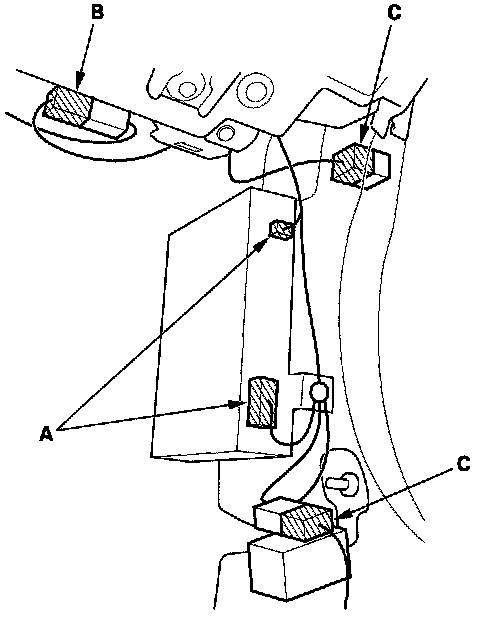 B
C
A
C