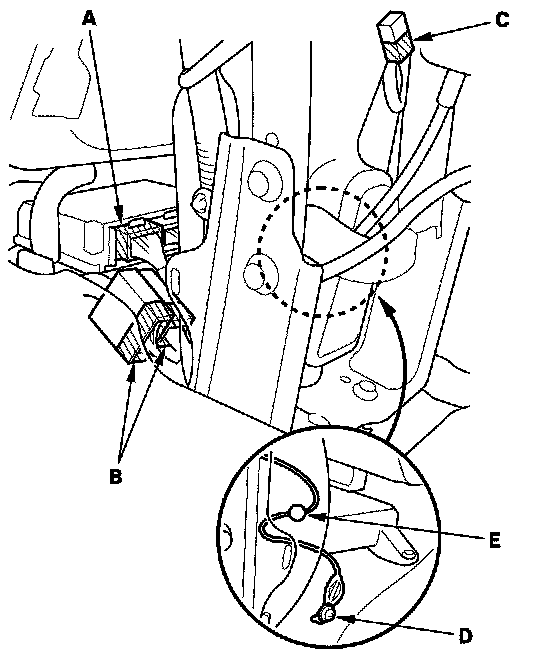 A
C
B
E
D