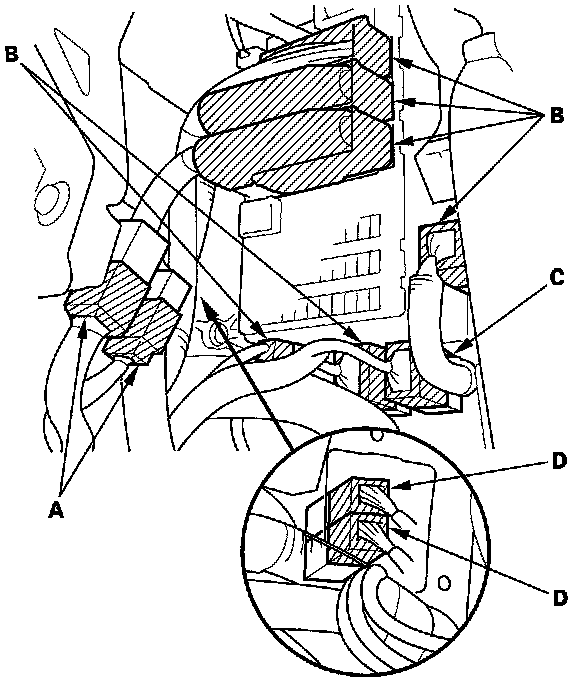 B
B
C
A
D
D