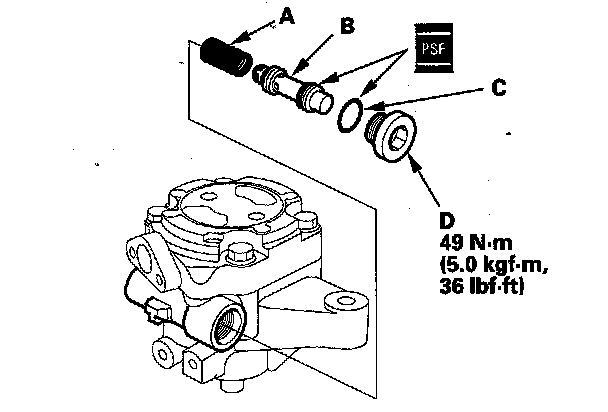 A
B
PSF
C
D
49 N·m
(5.0 kgf·m,
36 lbf·ft)