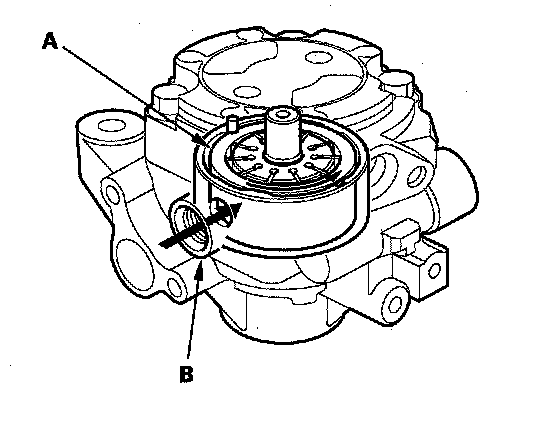 A

B