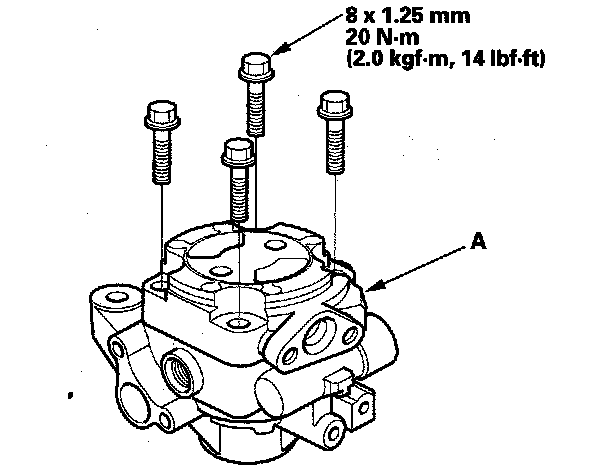 8 x 1.25 mm
20 N·m
(2.0 kgf·m, 14 lbf·ft)

A