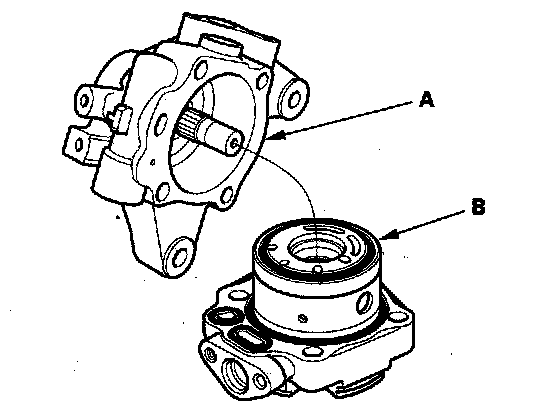 A

B