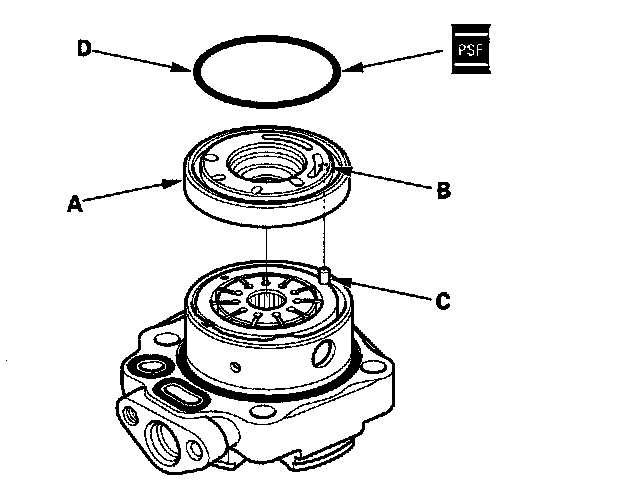 D

PSF

A

B

C