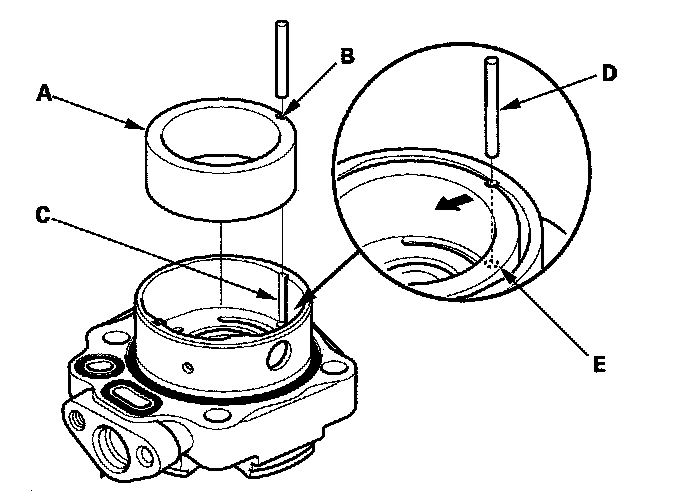 A
B
C
D
E