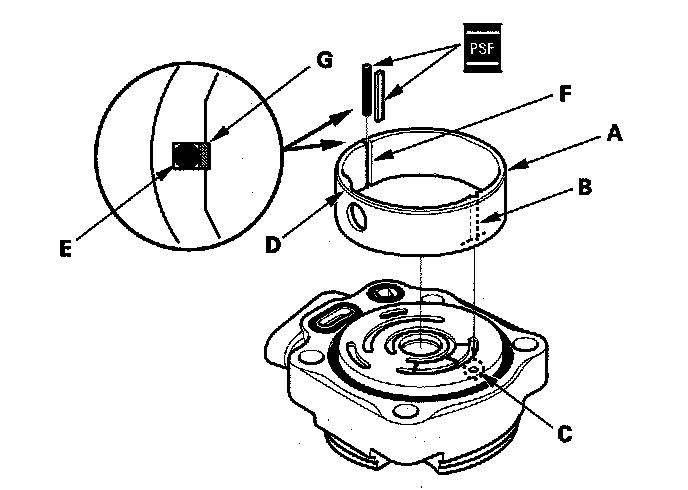 PSF
G
F
A
B
E
D
C