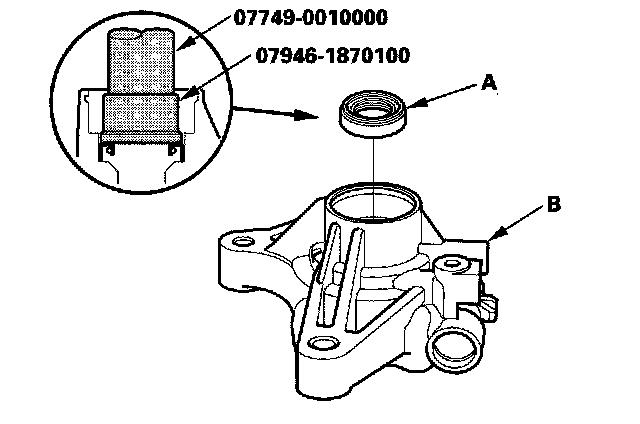 07749-0010000
07946-1870100
A
B