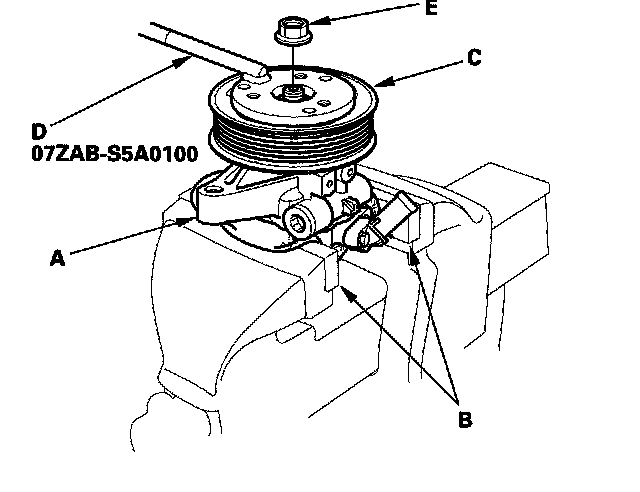 E

C

D
07ZAB-S5A0100

A

B