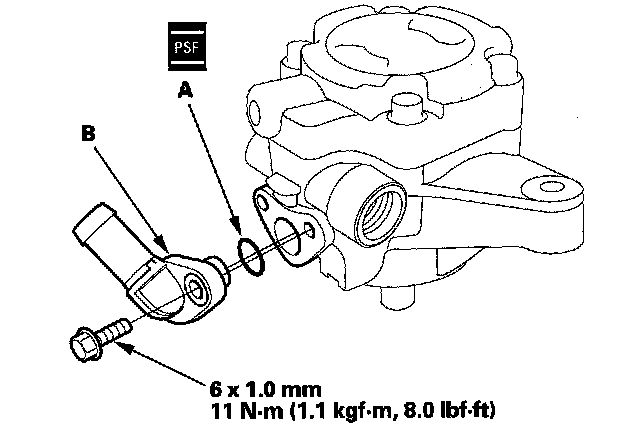 PSF

A

B

6 x 1.0 mm
11 N·m (1.1 kgf·m, 8.0 lbf·ft)