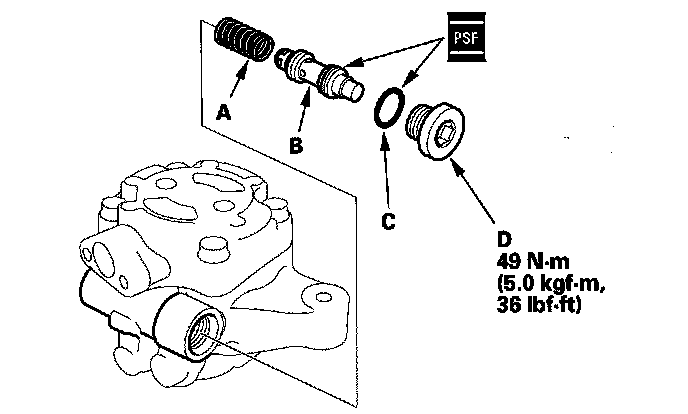 PSF

A

B

C

D
49 N·m
(5.0 kgf·m,
36 lbf·ft)