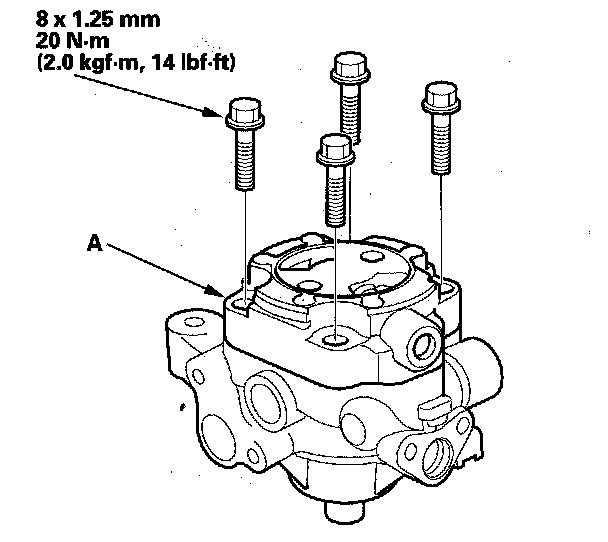 8 x 1.25 mm
20 N·m
(2.0 kgf·m, 14 lbf·ft)

A