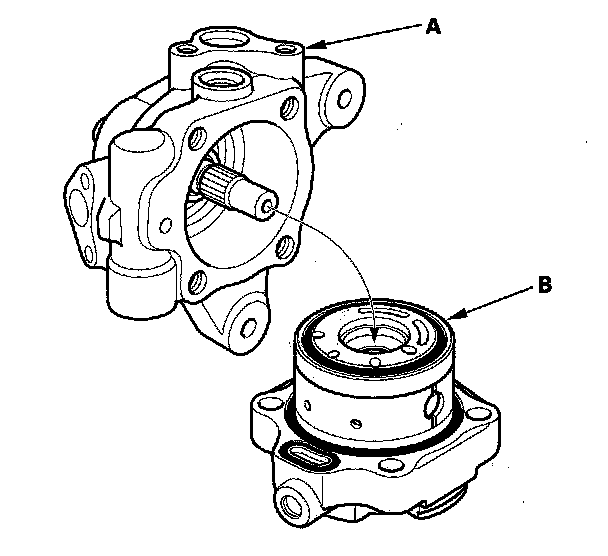 A

B