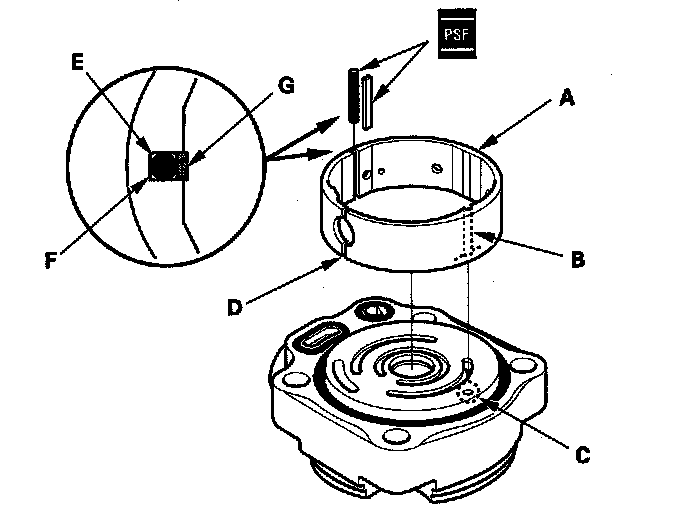 PSF
E
G
A
F
B
D
C