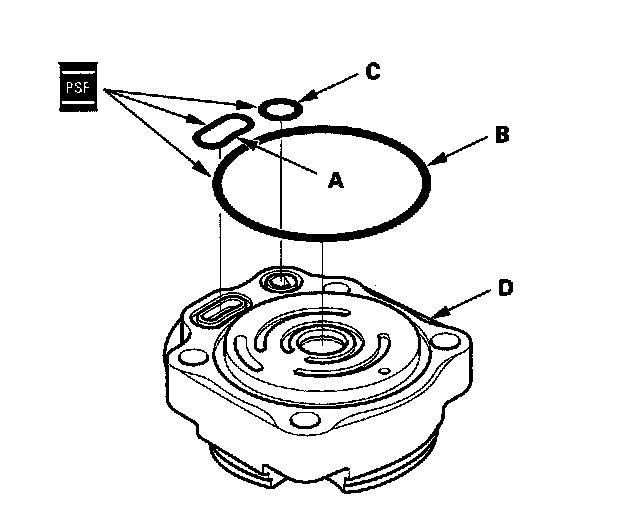 PSF
C
B
A
D