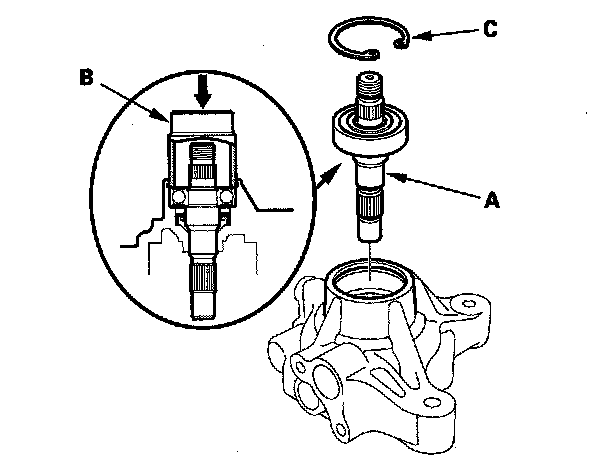 C

B

A