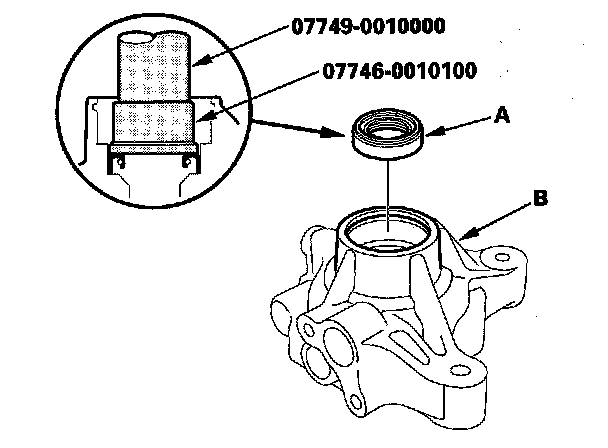 07749-0010000

07746-0010100

A

B