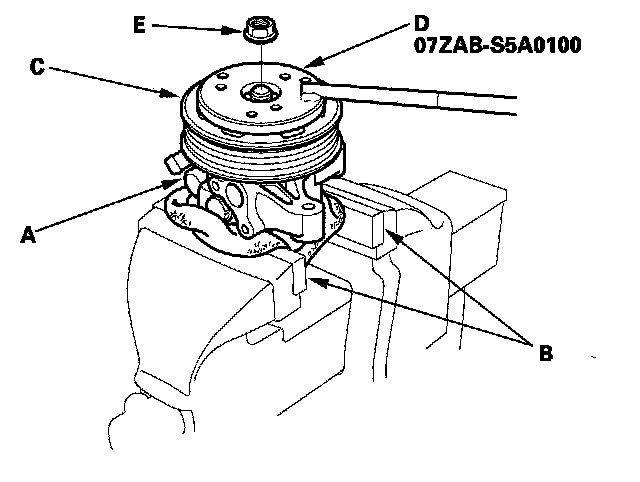 E
D
07ZAB-S5A0100
C
A
B