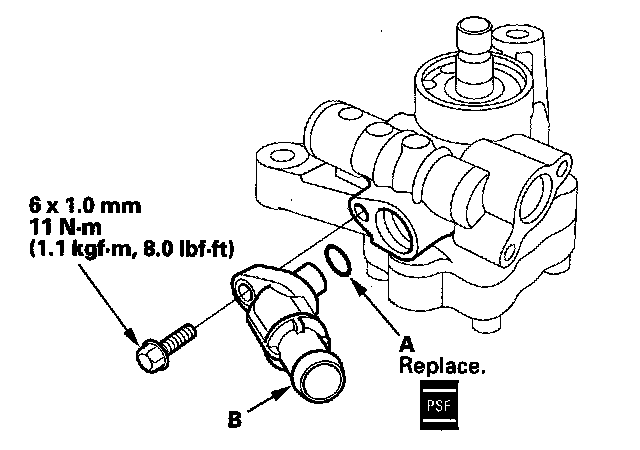 6 x 1.0 mm
11 N·m
(1.1 kgf·m, 8.0 lbf·ft)

A
Replace.

PSF

B