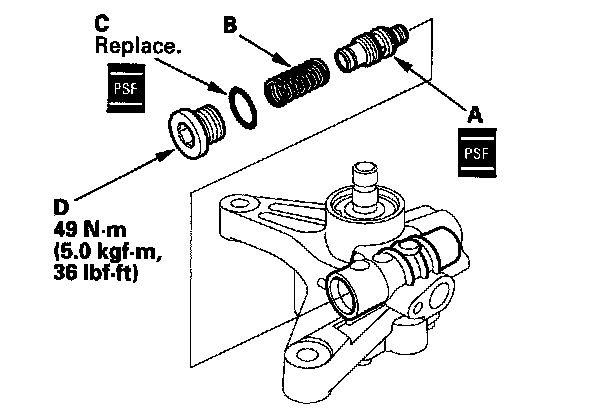 C
Replace.
PSF

B

A
PSF

D
49 N·m
(5.0 kgf·m,
36 lbf·ft)