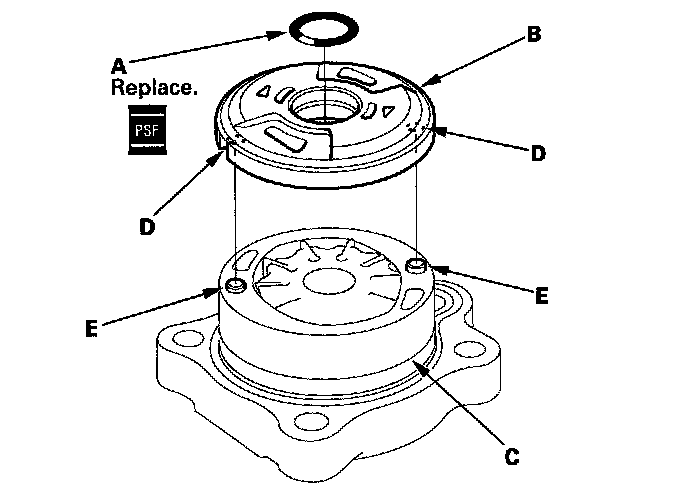 A
Replace.
PSF
B
D
D
E
E
C