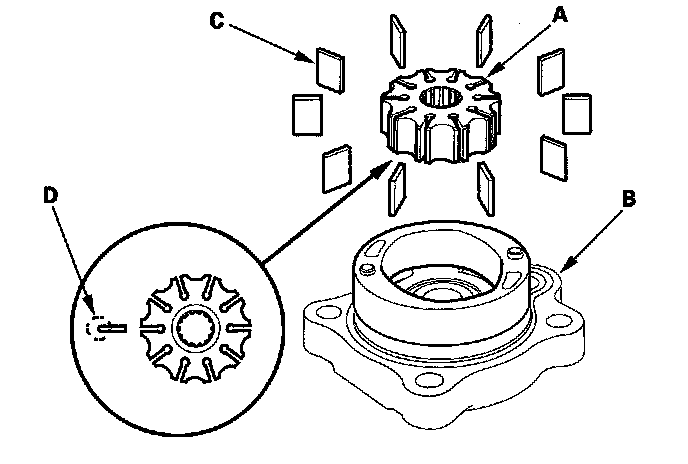 C
A
D
B