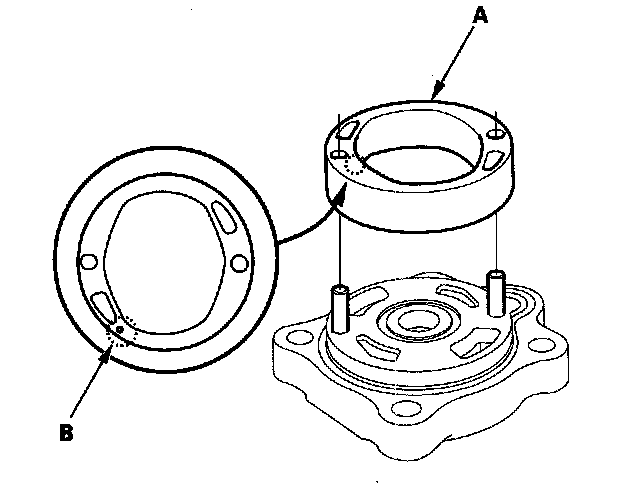 A

B