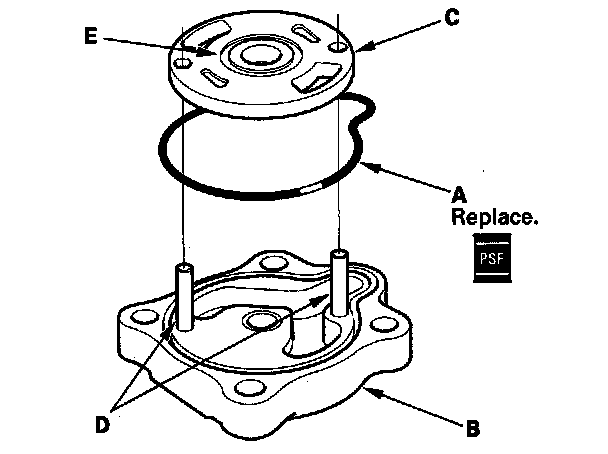 E
C
A
Replace.
PSF
D
B