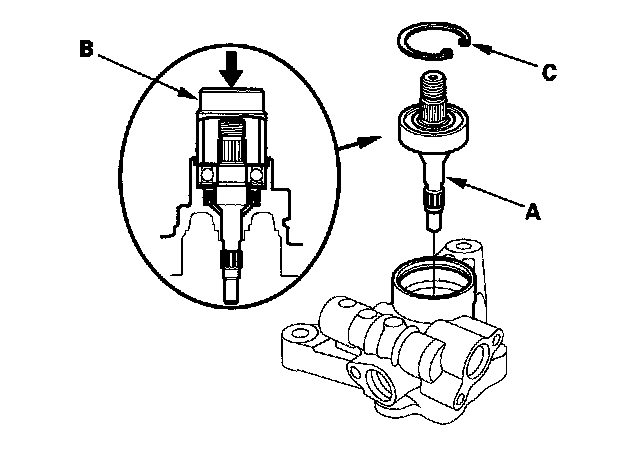 B

C

A