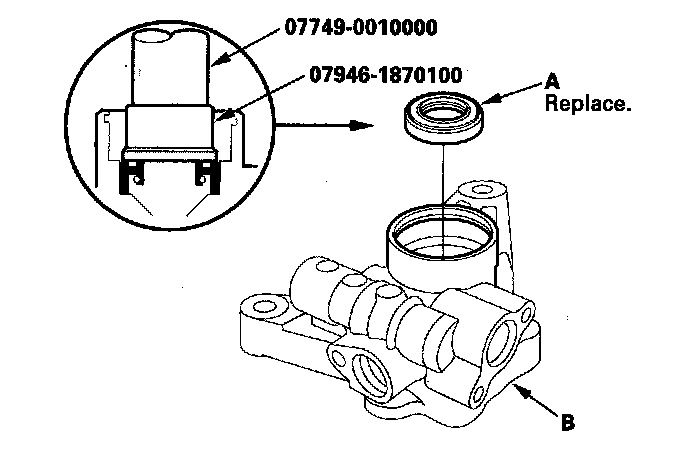 07749-0010000

07946-1870100

A
Replace.

B