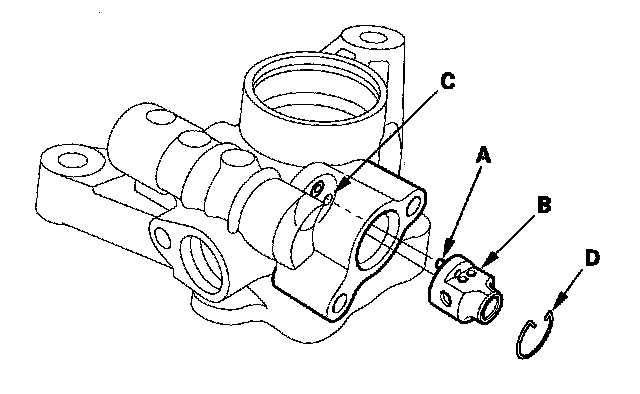 C

A

B

D