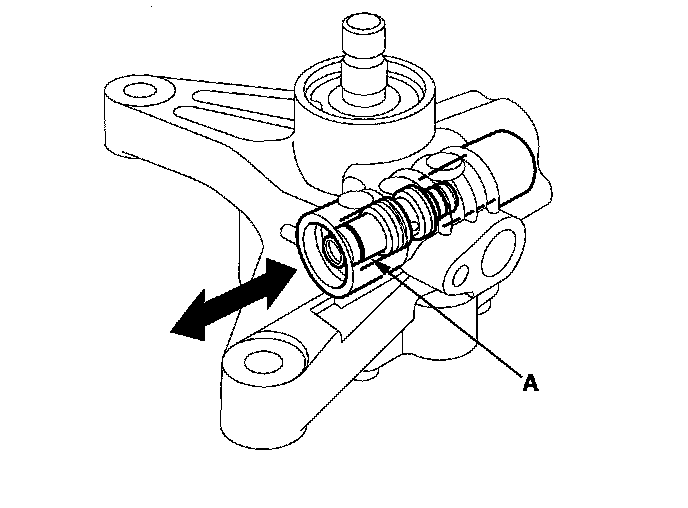 A