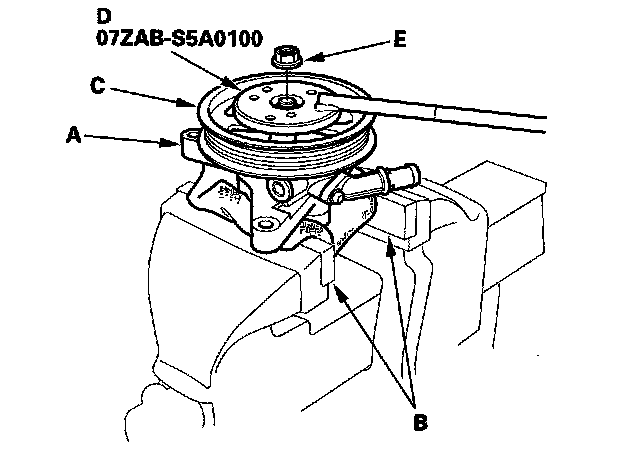 D
07ZAB-S5A0100
E
C
A
B