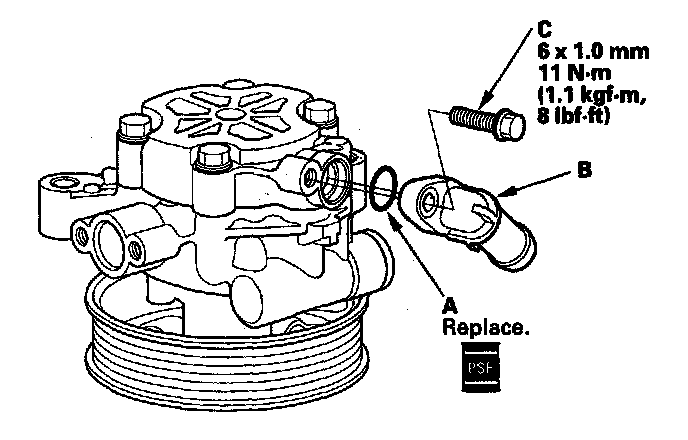 C
6 x 1.0 mm
11 N·m
(1.1 kgf·m,
8 lbf·ft)

B

A
Replace.

PSF