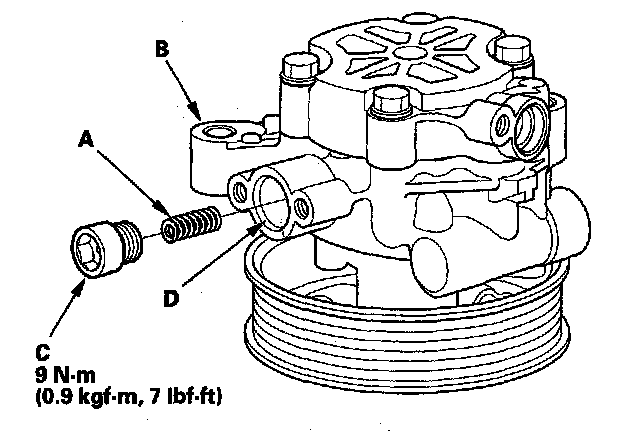 B

A

D

C
9 N·m
(0.9 kgf·m, 7 lbf·ft)