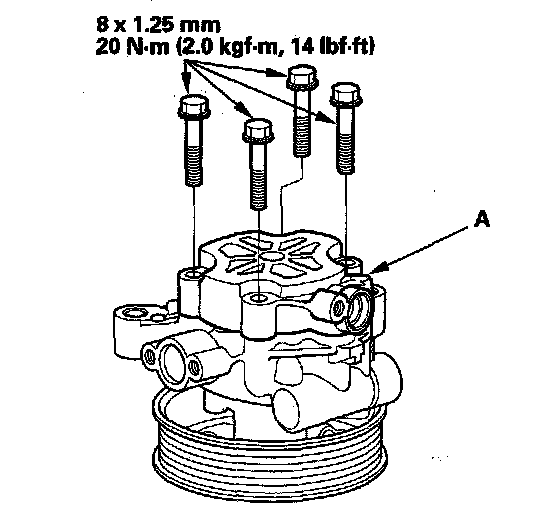 8 x 1.25 mm
20 N·m (2.0 kgf·m, 14 lbf·ft)

A