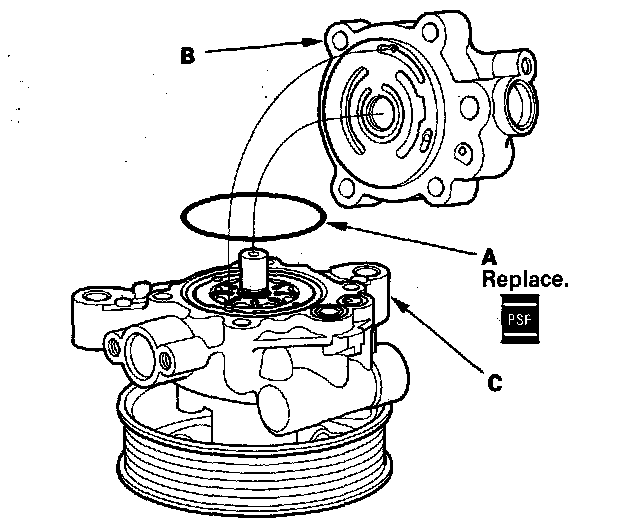 B

A
Replace.
PSF

C