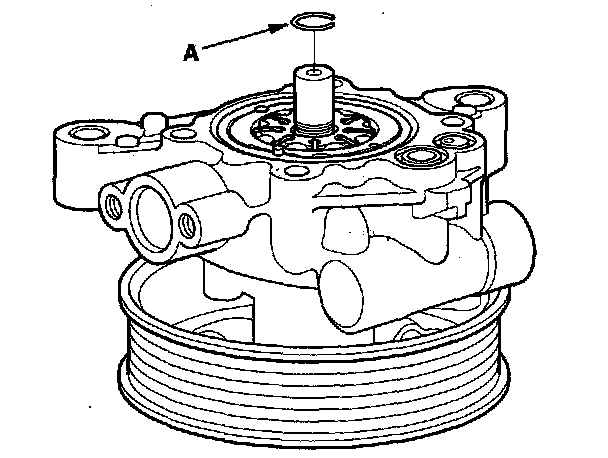 A