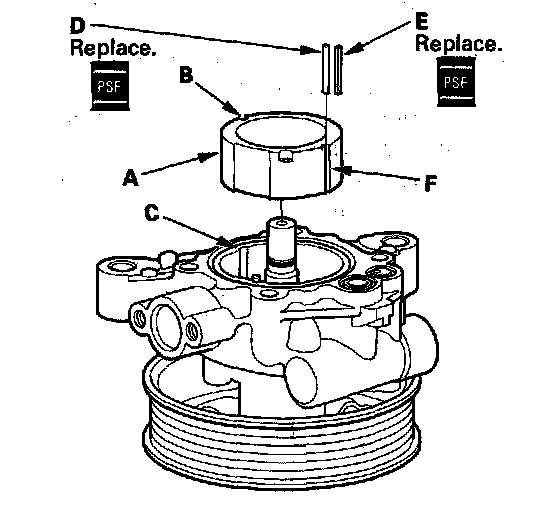 D
Replace.
PSF

E
Replace.
PSF

B

A

F

C