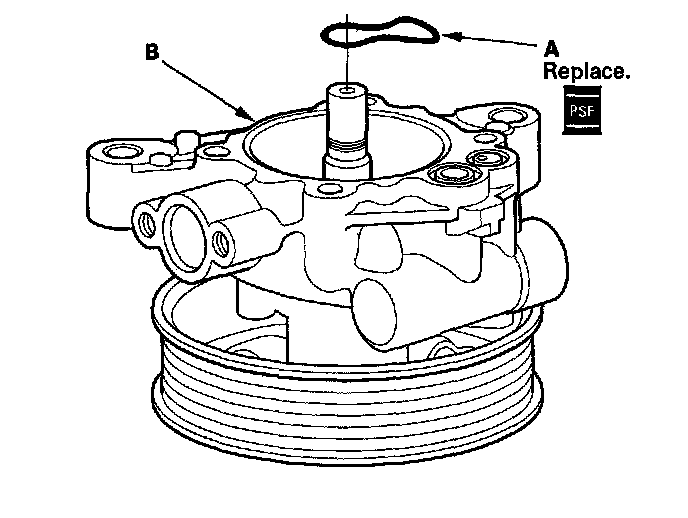 B

A
Replace.
PSF