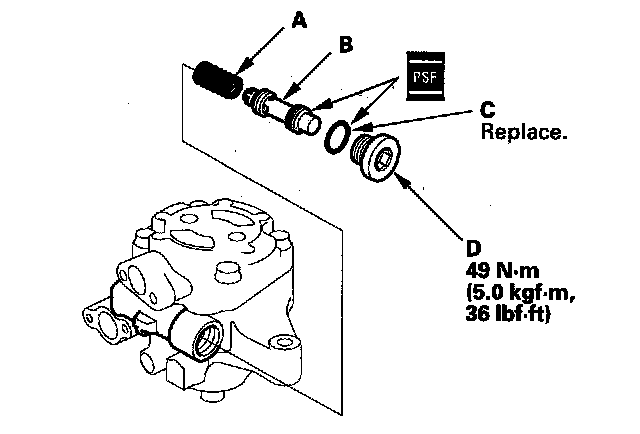 A

B

PSF

C
Replace.

D
49 N·m
(5.0 kgf·m,
36 lbf·ft)