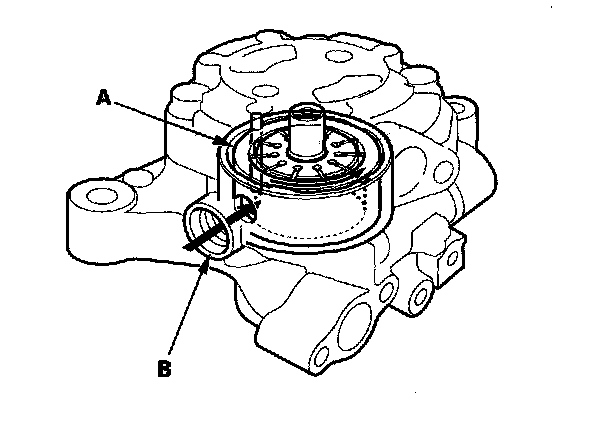 A

B