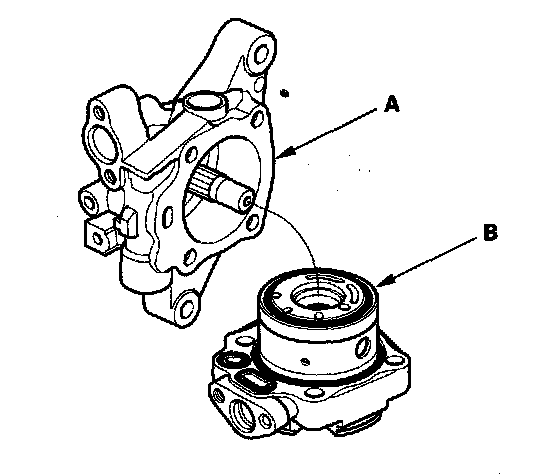 A

B